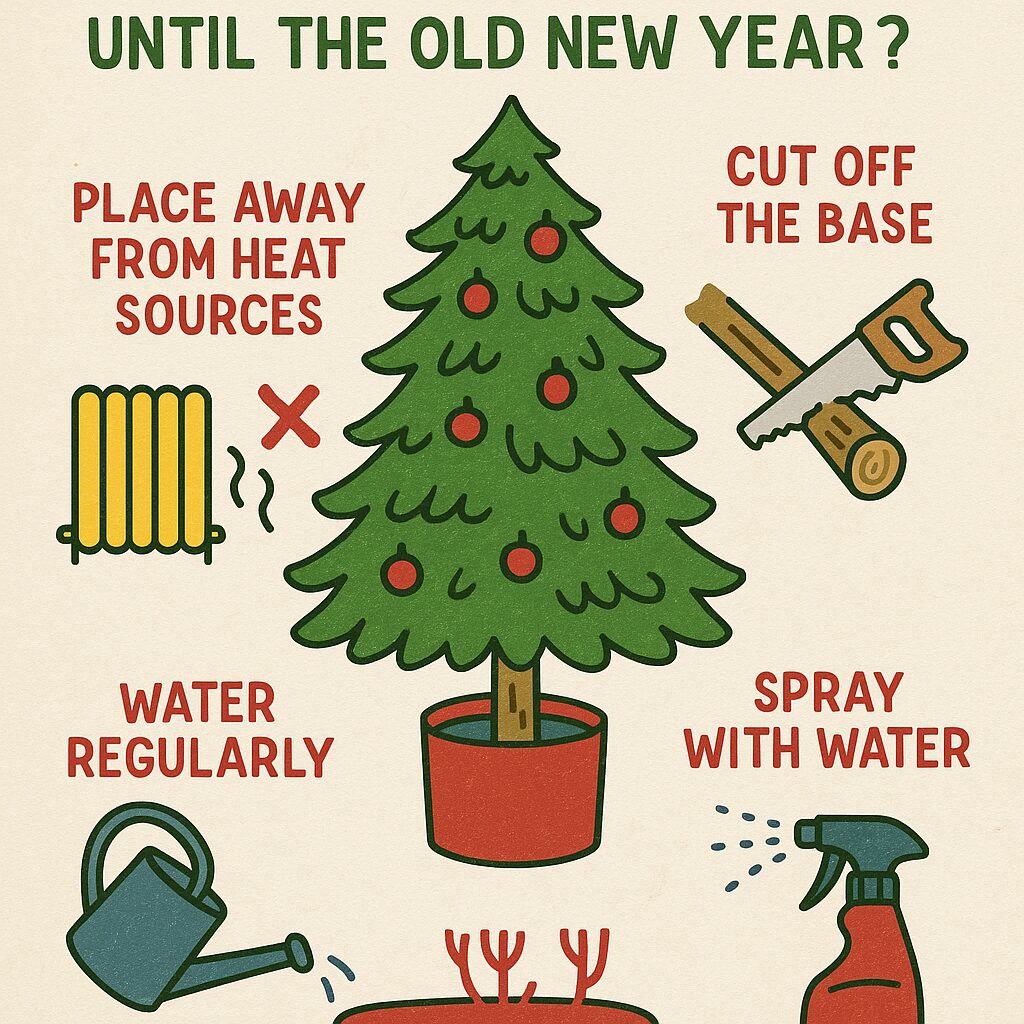 UNTIL THE OLD NEW YEAR?

PLACE AWAY FROM HEAT SOURCES

CUT OFF THE BASE

WATER REGULARLY

SPRAY WITH WATER