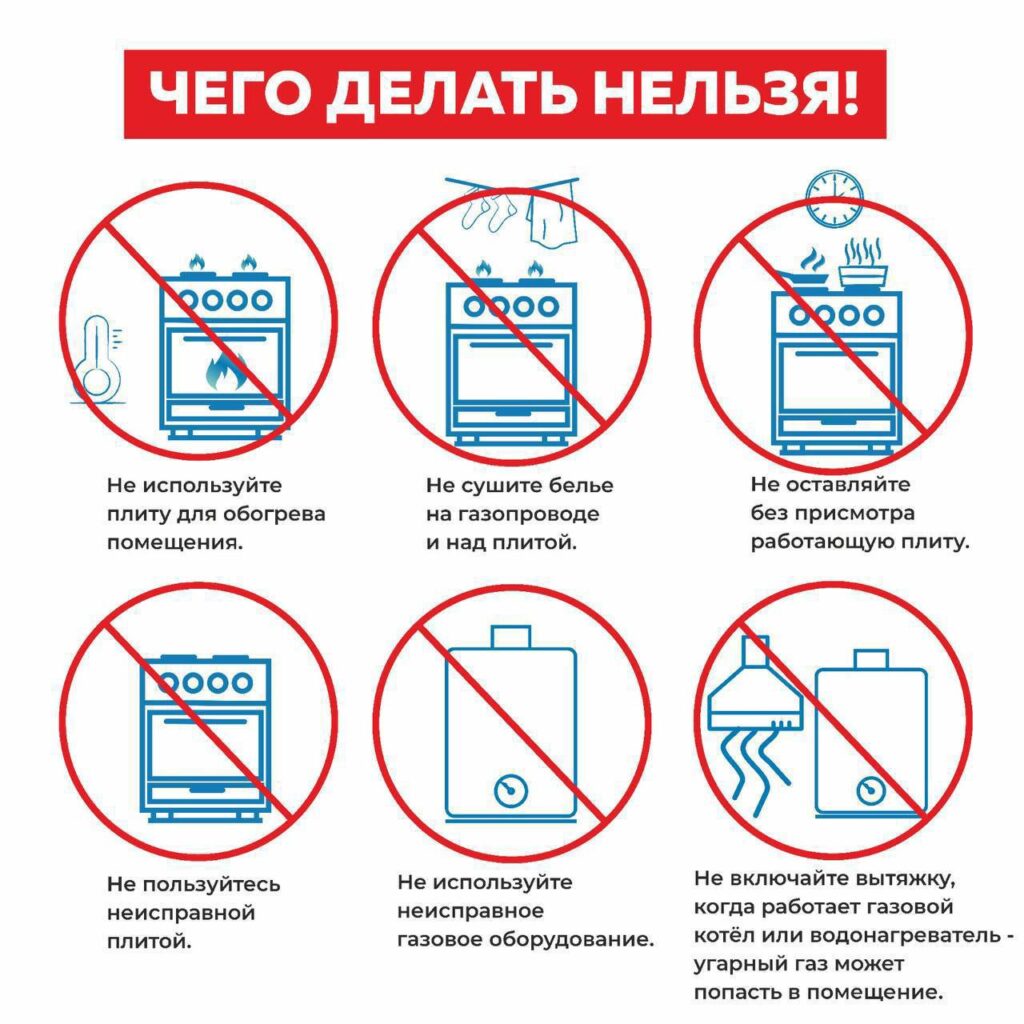 ЧЕГО ДЕЛАТЬ НЕЛЬЗЯ!

Не используйте плиту для обогрева помещения.

Не сушите белье на газопроводе и над плитой.

Не оставляйте без присмотра работающую плиту.

Не пользуйтесь неисправной плитой.

Не используйте неисправное газовое оборудование.

Не включайте вытяжку, когда работает газовой котёл или водонагреватель - угарный газ может попасть в помещение.